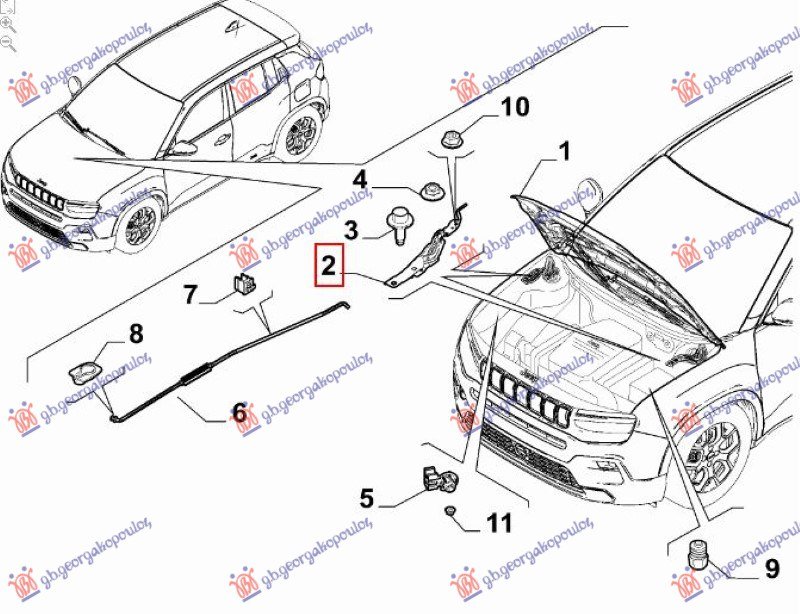 g.b.georgakopoulos

10

1

4

3

2

7

8

6

5

11

9